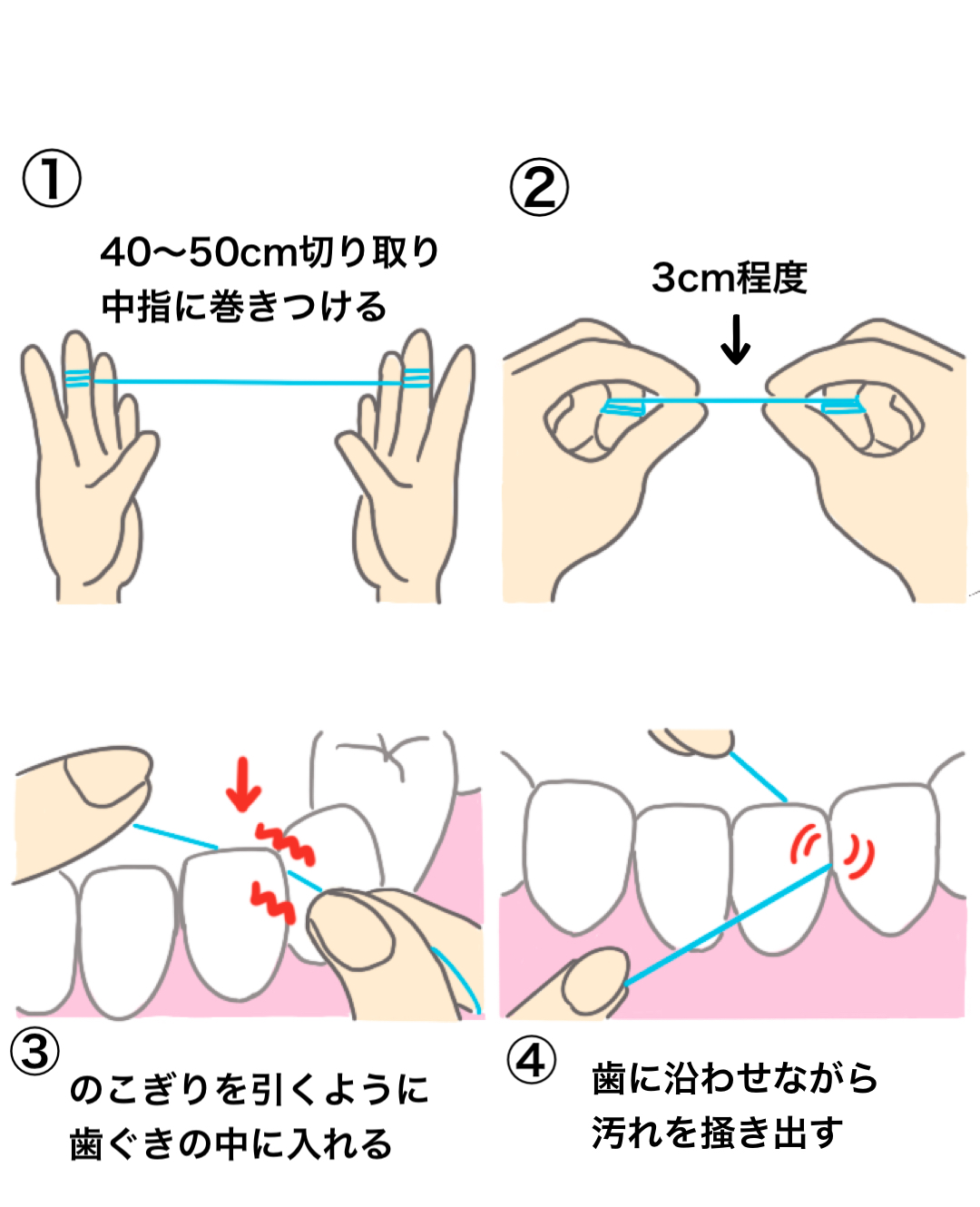 ①

40〜50cm切り取り
中指に巻きつける

②

3cm程度

③

のこぎりを引くように
歯ぐきの中に入れる

④

歯に沿わせながら
汚れを掻き出す